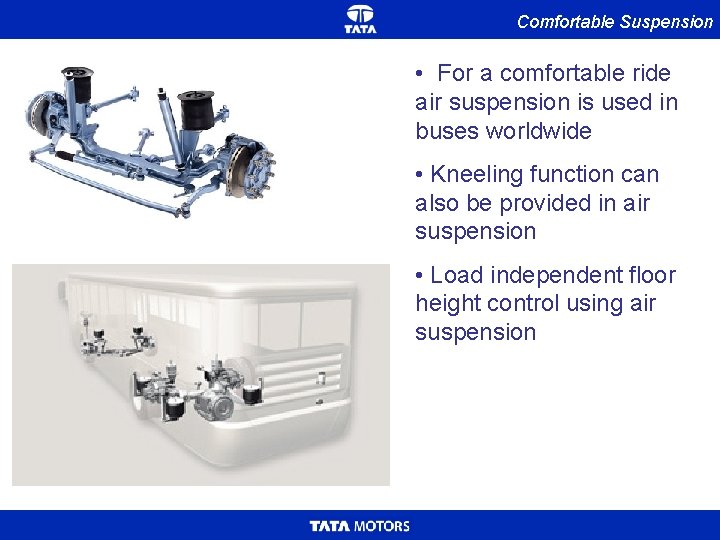 TATA

Comfortable Suspension

• For a comfortable ride air suspension is used in buses worldwide

• Kneeling function can also be provided in air suspension

• Load independent floor height control using air suspension

TATA MOTORS