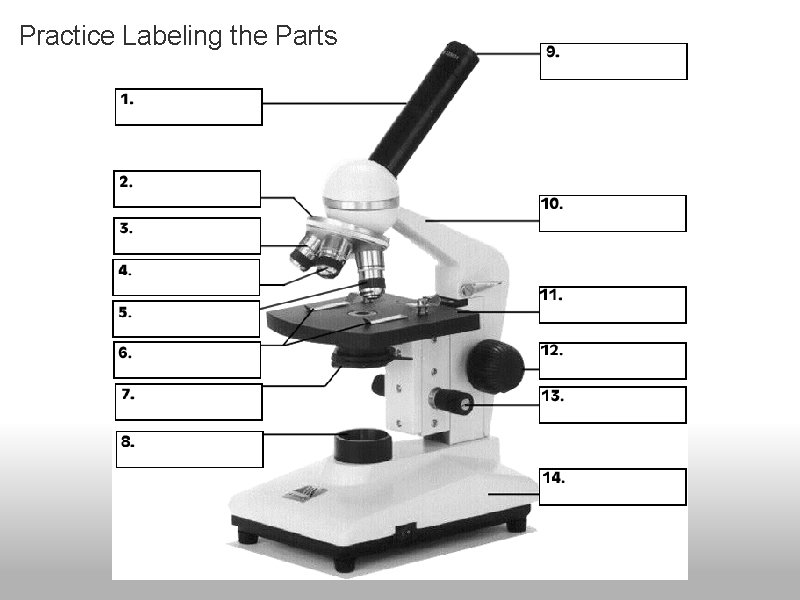 Practice Labeling the Parts

1.

2.

3.

4.

5.

6.

7.

8.

9.

10.

11.

12.

13.

14.