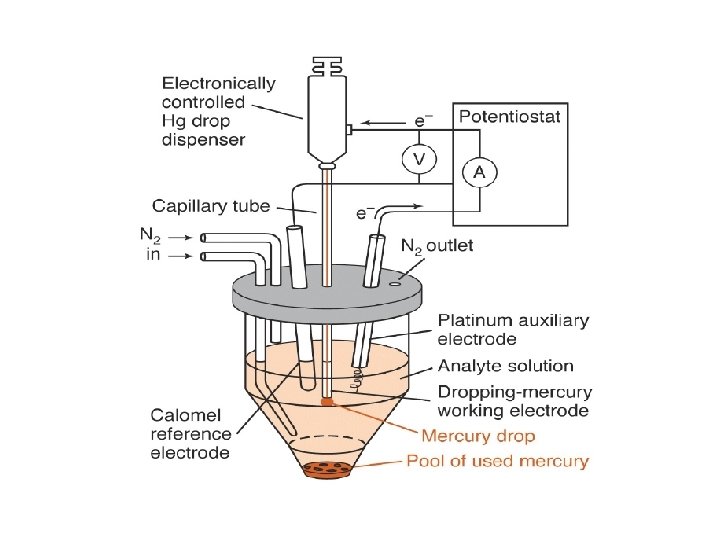 Electronically controlled Hg drop dispenser

$e^-$

Potentiostat

V

A

Capillary tube

$e^-$

$N_2$ in

$N_2$ outlet

Platinum auxiliary electrode

Analyte solution

Dropping-mercury working electrode

Calomel reference electrode

Mercury drop

Pool of used mercury