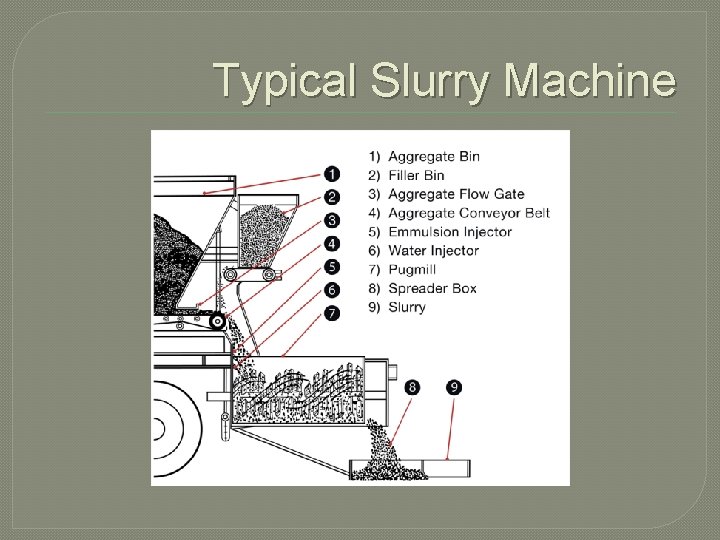 Typical Slurry Machine

1) Aggregate Bin
2) Filler Bin
3) Aggregate Flow Gate
4) Aggregate Conveyor Belt
5) Emmulsion Injector
6) Water Injector
7) Pugmill
8) Spreader Box
9) Slurry

1
2
3
4
5
6
7
8
9