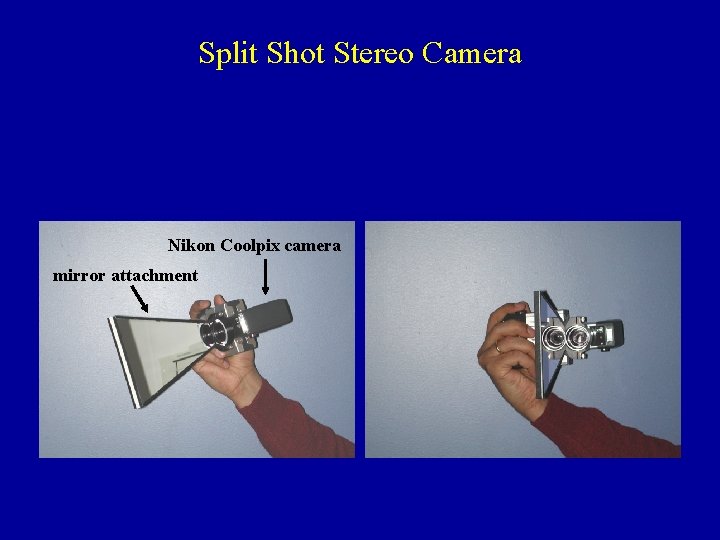 Split Shot Stereo Camera

Nikon Coolpix camera

mirror attachment