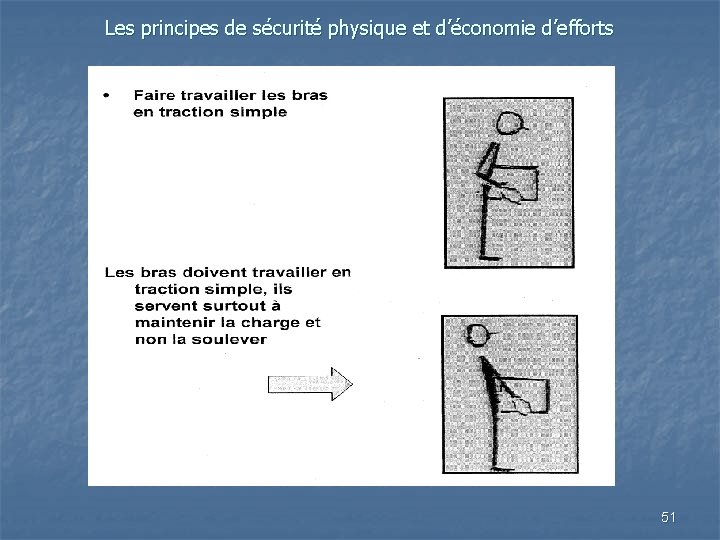 Les principes de sécurité physique et d'économie d'efforts

• Faire travailler les bras en traction simple

Les bras doivent travailler en traction simple, ils servent surtout à maintenir la charge et non la soulever

51