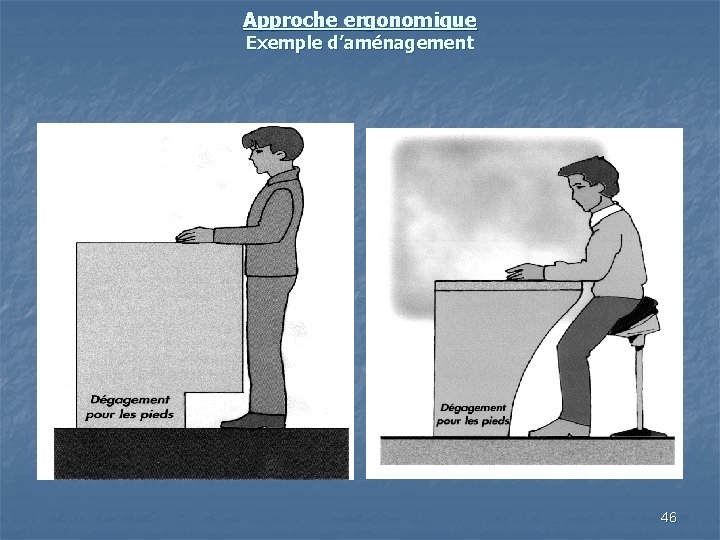 Approche ergonomique
Exemple d'aménagement

Dégagement pour les pieds

Dégagement pour les pieds

46