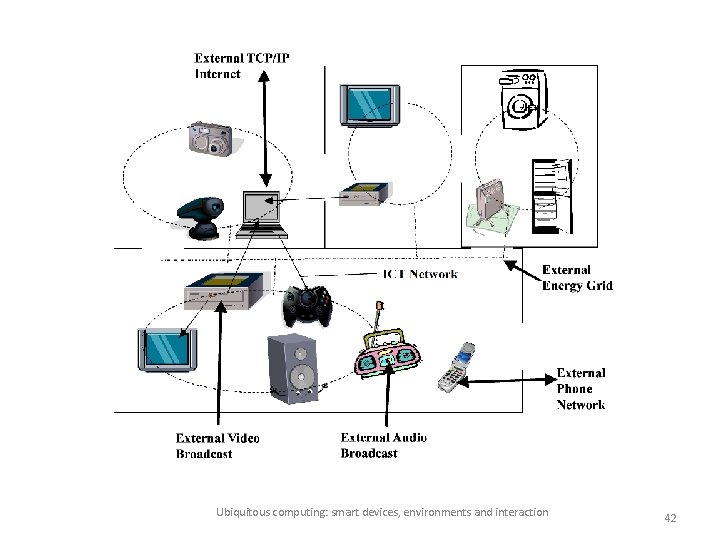 External TCP/IP Internet

ICT Network

External Energy Grid

External Phone Network

External Video Broadcast

External Audio Broadcast

Ubiquitous computing: smart devices, environments and interaction

42