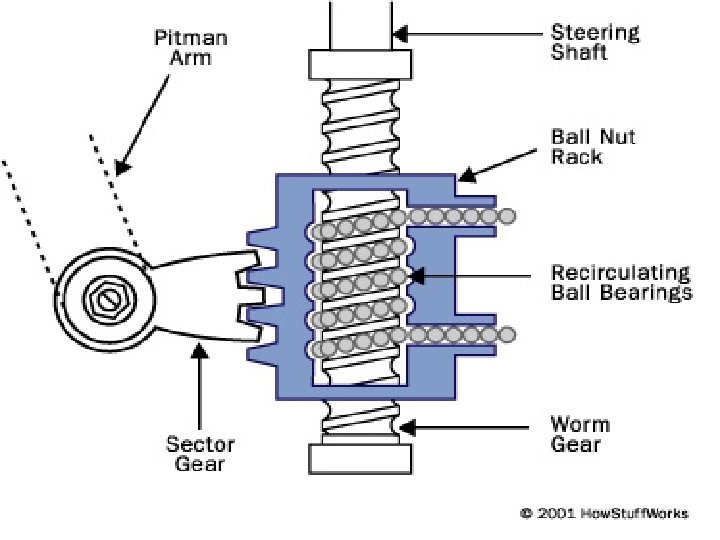 Pitman Arm

Steering Shaft

Ball Nut Rack

Recirculating Ball Bearings

Sector Gear

Worm Gear

© 2001 HowStuffWorks