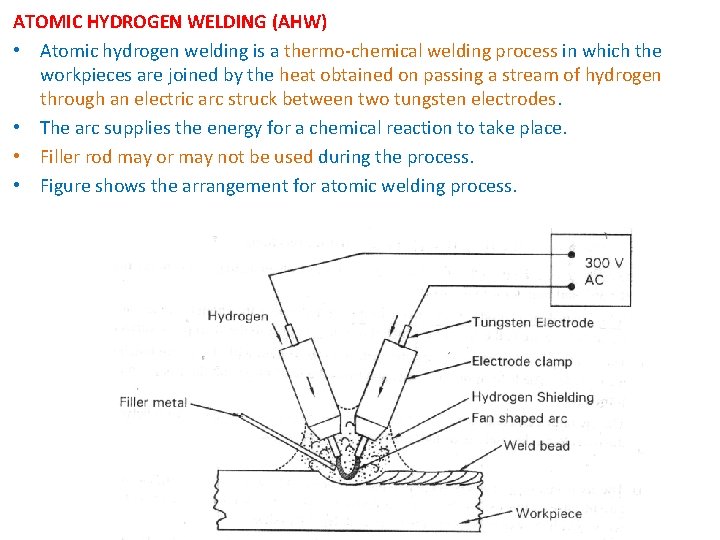 ATOMIC HYDROGEN WELDING (AHW)

• Atomic hydrogen welding is a thermo-chemical welding process in which the workpieces are joined by the heat obtained on passing a stream of hydrogen through an electric arc struck between two tungsten electrodes.

• The arc supplies the energy for a chemical reaction to take place.

• Filler rod may or may not be used during the process.

• Figure shows the arrangement for atomic welding process.

300 V
AC

Hydrogen

Tungsten Electrode

Electrode clamp

Filler metal

Hydrogen Shielding

Fan shaped arc

Weld bead

Workpiece