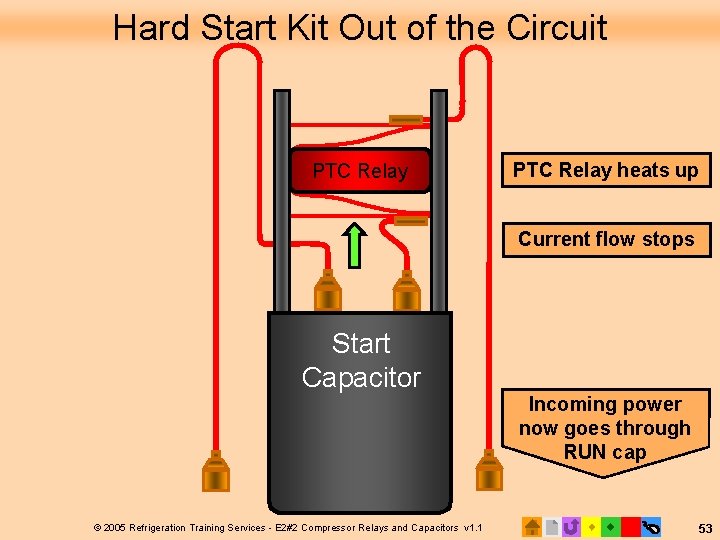 Hard Start Kit Out of the Circuit

PTC Relay

PTC Relay heats up

Current flow stops

Start Capacitor

Incoming power now goes through RUN cap

© 2005 Refrigeration Training Services - E2#2 Compressor Relays and Capacitors v1.1

53