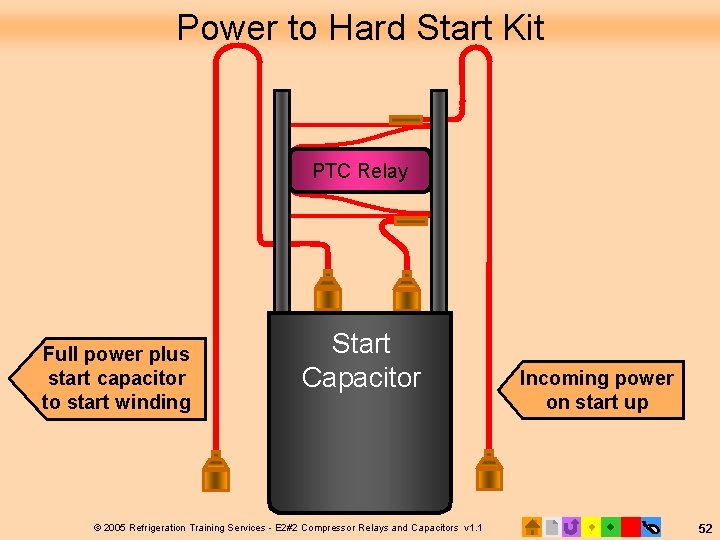 Power to Hard Start Kit

PTC Relay

Start Capacitor

Full power plus start capacitor to start winding

Incoming power on start up

© 2005 Refrigeration Training Services - E2#2 Compressor Relays and Capacitors v1.1

52