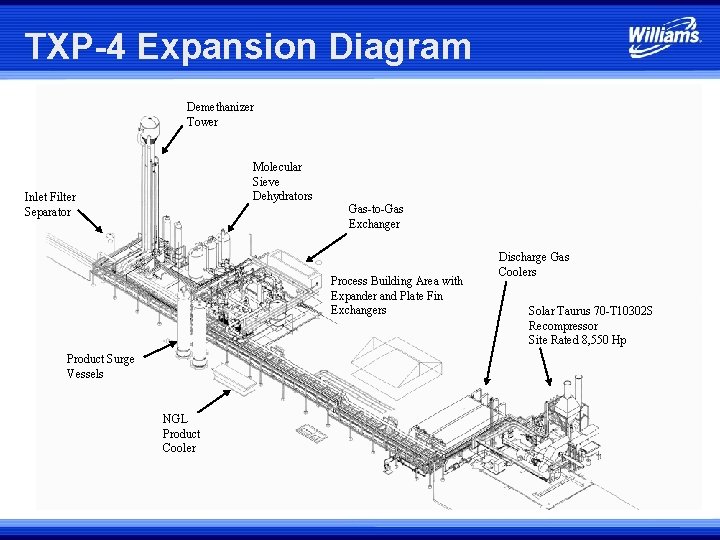 TXP-4 Expansion Diagram

Williams

Demethanizer Tower

Molecular Sieve Dehydrators

Inlet Filter Separator

Gas-to-Gas Exchanger

Discharge Gas Coolers

Process Building Area with Expander and Plate Fin Exchangers

Solar Taurus 70-T10302S Recompressor Site Rated 8,550 Hp

Product Surge Vessels

NGL Product Cooler