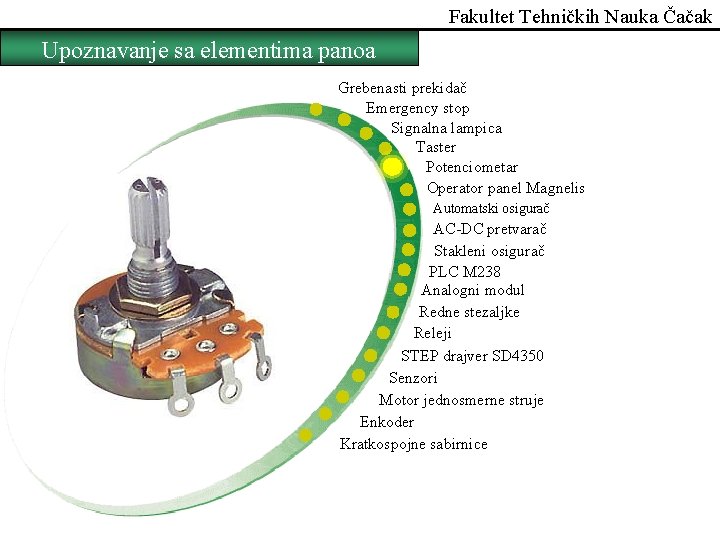 Fakultet Tehničkih Nauka Čačak

Upoznavanje sa elementima panoa

Grebenasti prekidač
Emergency stop
Signalna lampica
Taster
Potenciometar
Operator panel Magnelis
Automatski osigurač
AC-DC pretvarač
Stakleni osigurač
PLC M238
Analogni modul
Redne stezaljke
Releji
STEP drajver SD4350
Senzori
Motor jednosmerne struje
Enkoder
Kratkospojne sabirnice