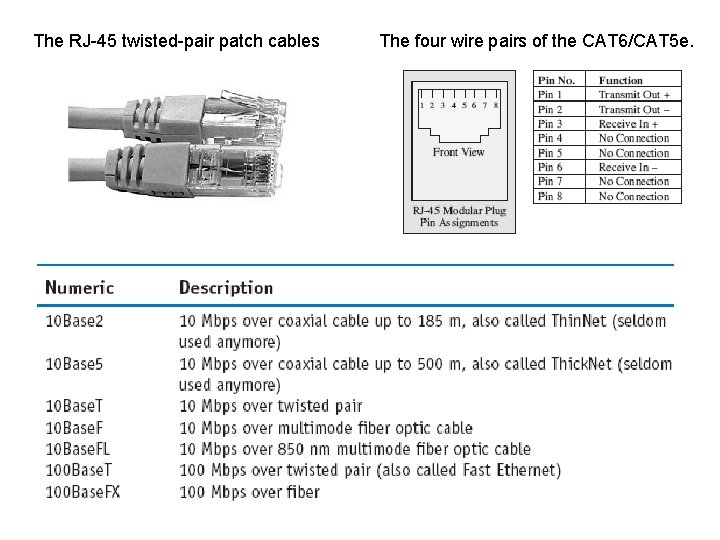 The RJ-45 twisted-pair patch cables

The four wire pairs of the CAT6/CAT5e.

1 2 3 4 5 6 7 8

Front View

RJ-45 Modular Plug Pin Assignments

| Pin No. | Function |
|---|---|
| Pin 1 | Transmit Out + |
| Pin 2 | Transmit Out – |
| Pin 3 | Receive In + |
| Pin 4 | No Connection |
| Pin 5 | No Connection |
| Pin 6 | Receive In – |
| Pin 7 | No Connection |
| Pin 8 | No Connection |

| Numeric | Description |
|---|---|
| 10Base2 | 10 Mbps over coaxial cable up to 185 m, also called ThinNet (seldom used anymore) |
| 10Base5 | 10 Mbps over coaxial cable up to 500 m, also called ThickNet (seldom used anymore) |
| 10BaseT | 10 Mbps over twisted pair |
| 10BaseF | 10 Mbps over multimode fiber optic cable |
| 10BaseFL | 10 Mbps over 850 nm multimode fiber optic cable |
| 100BaseT | 100 Mbps over twisted pair (also called Fast Ethernet) |
| 100BaseFX | 100 Mbps over fiber |