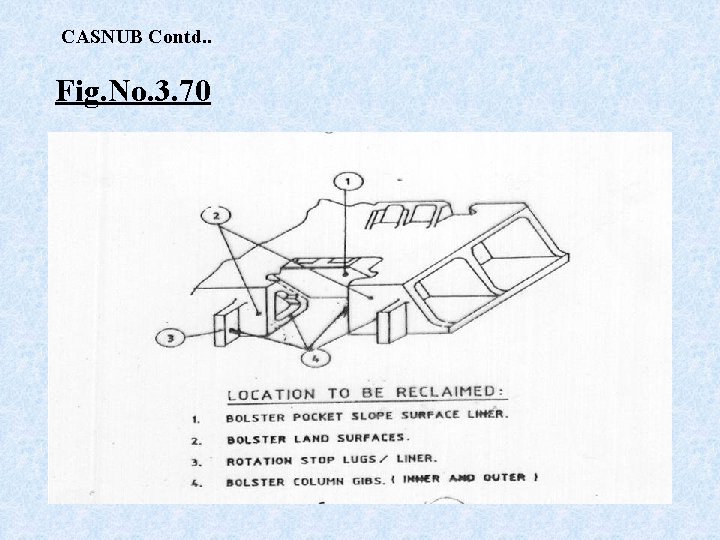 CASNUB Contd..

Fig.No.3.70

1

2

3

4

LOCATION TO BE RECLAIMED:

1. BOLSTER POCKET SLOPE SURFACE LINER.

2. BOLSTER LAND SURFACES.

3. ROTATION STOP LUGS/ LINER.

4. BOLSTER COLUMN GIBS. ( INNER AND OUTER )