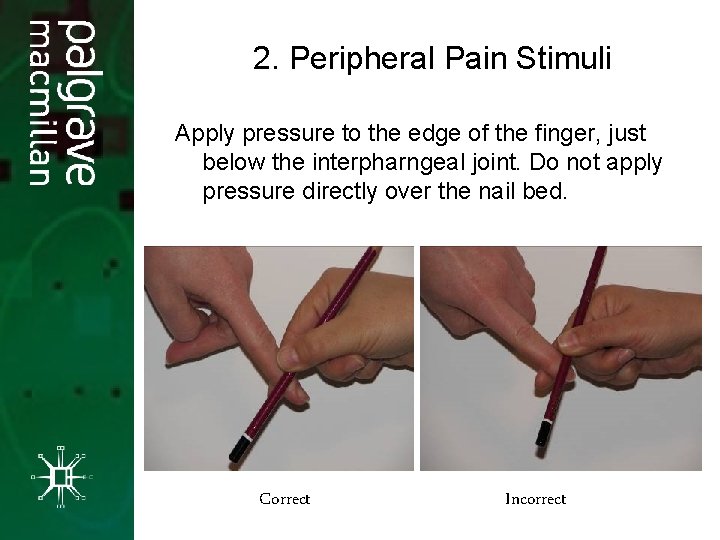 palgrave
macmillan

2. Peripheral Pain Stimuli

Apply pressure to the edge of the finger, just below the interpharngeal joint. Do not apply pressure directly over the nail bed.

Correct

Incorrect