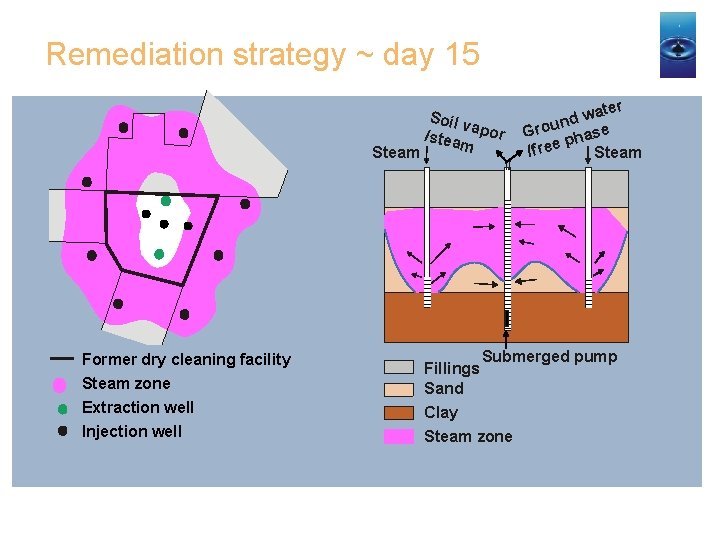 Remediation strategy ~ day 15

Former dry cleaning facility
Steam zone
Extraction well
Injection well

Steam
Soil vapor /steam
Ground water /free phase
Steam
Submerged pump
Fillings
Sand
Clay
Steam zone