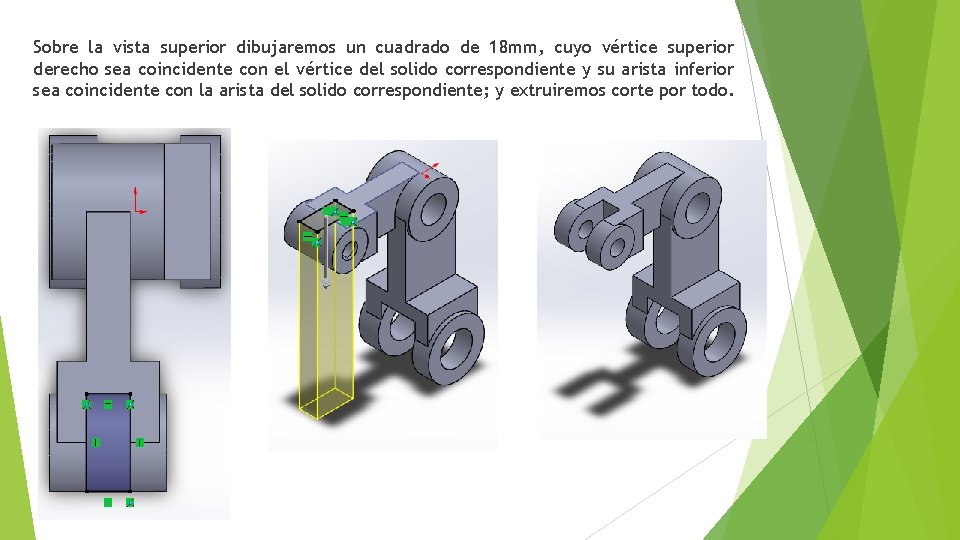 Sobre la vista superior dibujaremos un cuadrado de 18mm, cuyo vértice superior derecho sea coincidente con el vértice del solido correspondiente y su arista inferior sea coincidente con la arista del solido correspondiente; y extruiremos corte por todo.