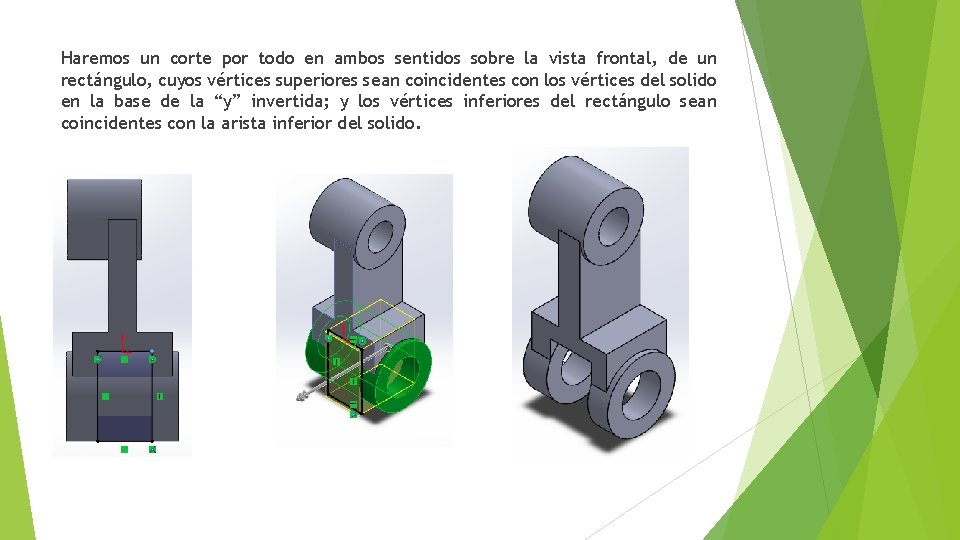 Haremos un corte por todo en ambos sentidos sobre la vista frontal, de un rectángulo, cuyos vértices superiores sean coincidentes con los vértices del solido en la base de la “y” invertida; y los vértices inferiores del rectángulo sean coincidentes con la arista inferior del solido.