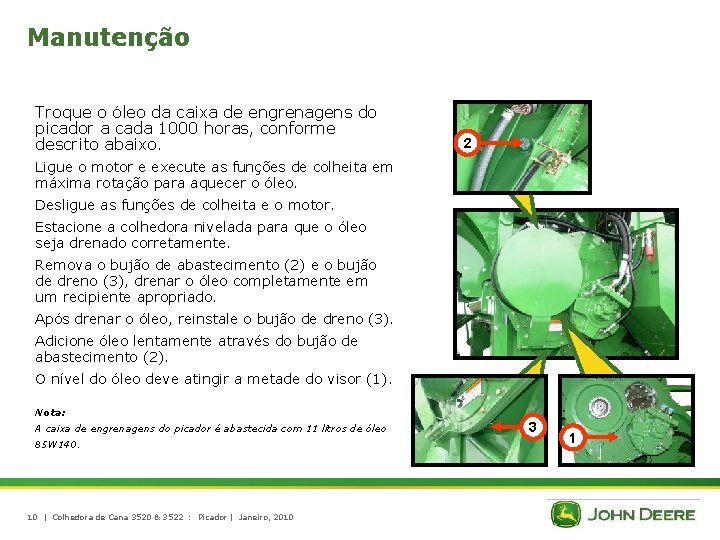 Manutenção

Troque o óleo da caixa de engrenagens do picador a cada 1000 horas, conforme descrito abaixo.

Ligue o motor e execute as funções de colheita em máxima rotação para aquecer o óleo.

Desligue as funções de colheita e o motor.

Estacione a colhedora nivelada para que o óleo seja drenado corretamente.

Remova o bujão de abastecimento (2) e o bujão de dreno (3), drenar o óleo completamente em um recipiente apropriado.

Após drenar o óleo, reinstale o bujão de dreno (3).

Adicione óleo lentamente através do bujão de abastecimento (2).

O nível do óleo deve atingir a metade do visor (1).

Nota:
A caixa de engrenagens do picador é abastecida com 11 litros de óleo 85W140.

2

3

1

10 | Colhedora de Cana 3520 & 3522 : Picador | Janeiro, 2010

JOHN DEERE