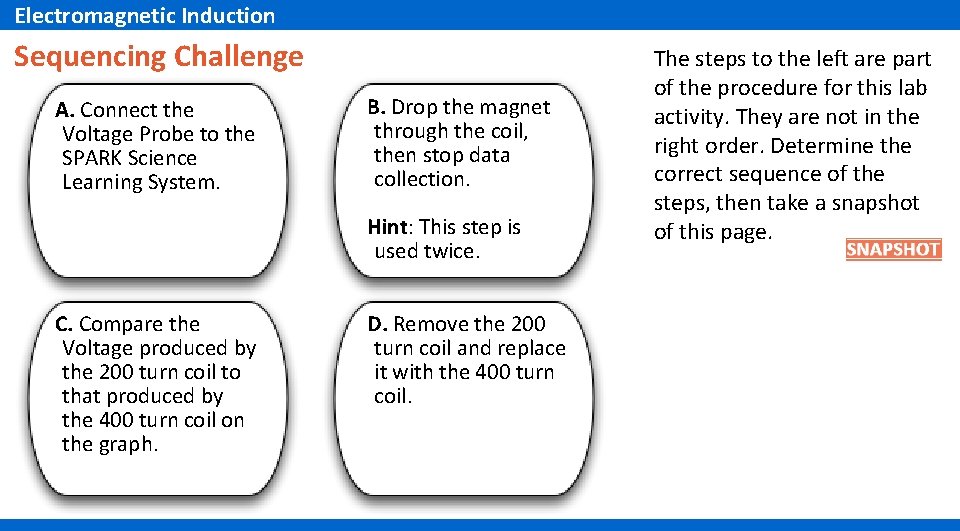 Electromagnetic Induction

Sequencing Challenge

A. Connect the Voltage Probe to the SPARK Science Learning System.

B. Drop the magnet through the coil, then stop data collection.

Hint: This step is used twice.

C. Compare the Voltage produced by the 200 turn coil to that produced by the 400 turn coil on the graph.

D. Remove the 200 turn coil and replace it with the 400 turn coil.

The steps to the left are part of the procedure for this lab activity. They are not in the right order. Determine the correct sequence of the steps, then take a snapshot of this page.

SNAPSHOT