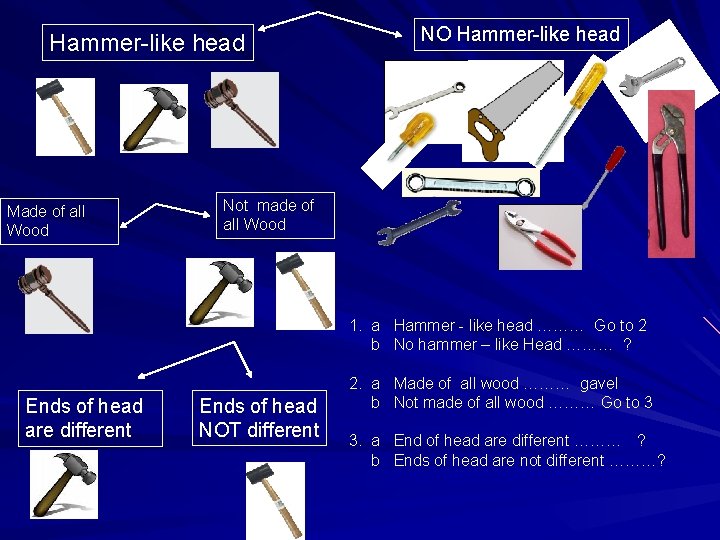 Hammer-like head

NO Hammer-like head

Made of all Wood

Not made of all Wood

Ends of head are different

Ends of head NOT different

1. a Hammer - like head ……… Go to 2
b No hammer – like Head ……… ?

2. a Made of all wood ……… gavel
b Not made of all wood ……… Go to 3

3. a End of head are different ……… ?
b Ends of head are not different ………?