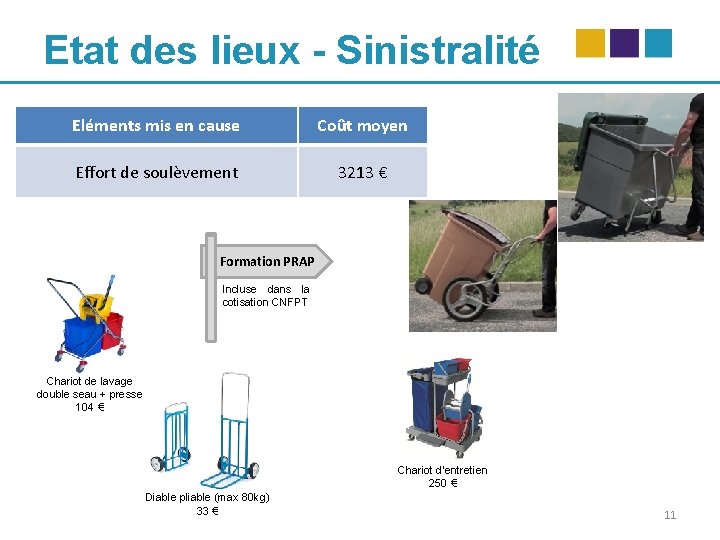 Etat des lieux - Sinistralité

| Eléments mis en cause | Coût moyen |
|---|---|
| Effort de soulèvement | 3213 € |

Formation PRAP

Incluse dans la cotisation CNFPT

Chariot de lavage double seau + presse 104 €

Diable pliable (max 80kg) 33 €

Chariot d'entretien 250 €

11