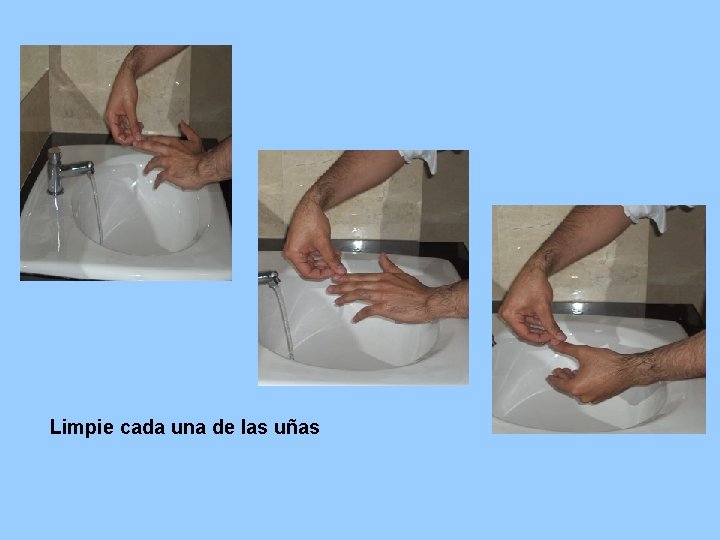 Limpie cada una de las uñas