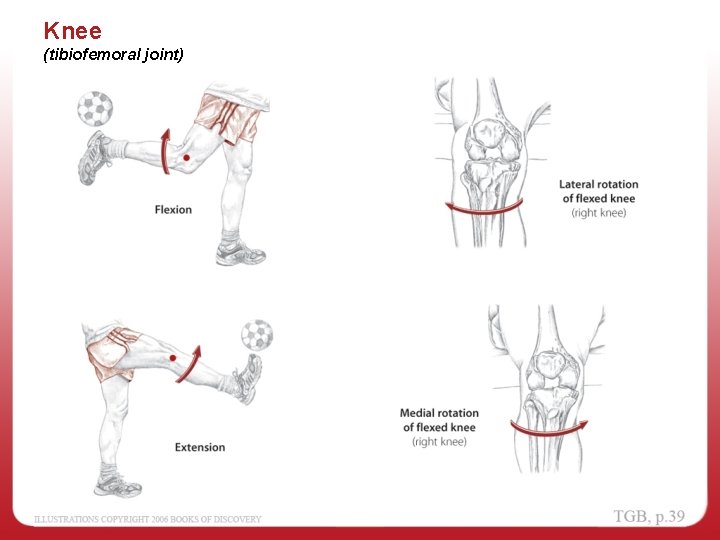 Knee
(tibiofemoral joint)

Flexion

Lateral rotation of flexed knee
(right knee)

Extension

Medial rotation of flexed knee
(right knee)

ILLUSTRATIONS COPYRIGHT 2006 BOOKS OF DISCOVERY

TGB, p.39