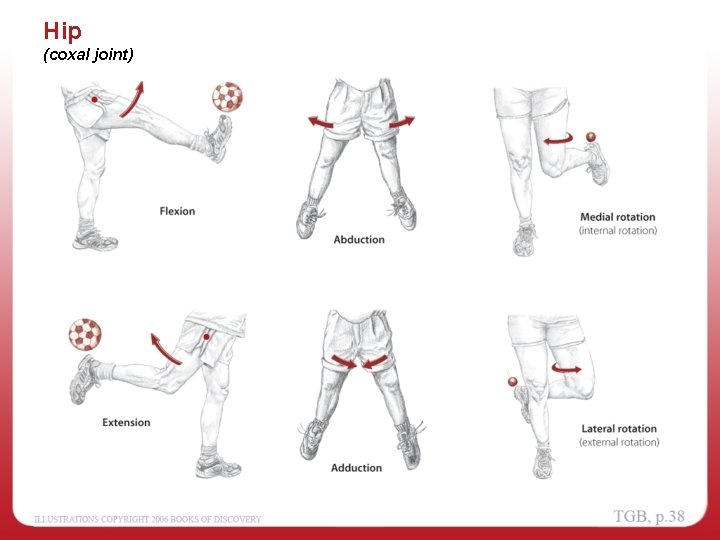 Hip
(coxal joint)

Flexion

Abduction

Medial rotation
(internal rotation)

Extension

Adduction

Lateral rotation
(external rotation)

ILLUSTRATIONS COPYRIGHT 2006 BOOKS OF DISCOVERY

TGB, p.38