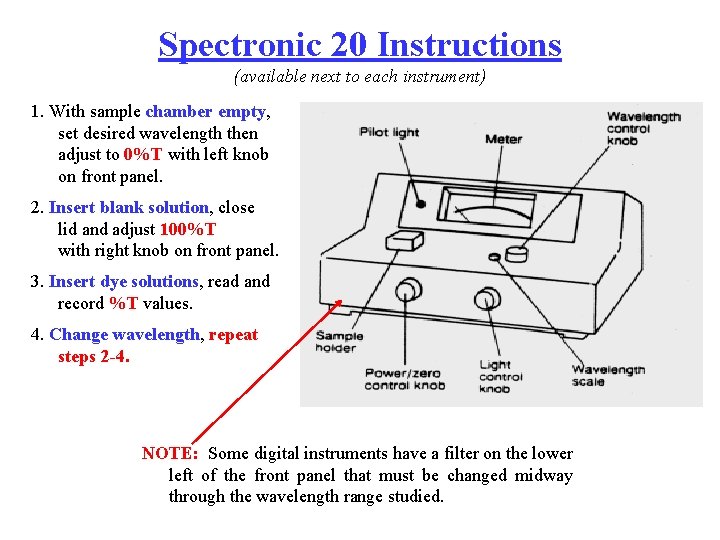 Spectronic 20 Instructions
(available next to each instrument)

1. With sample chamber empty, set desired wavelength then adjust to 0%T with left knob on front panel.

2. Insert blank solution, close lid and adjust 100%T with right knob on front panel.

3. Insert dye solutions, read and record %T values.

4. Change wavelength, repeat steps 2-4.

Pilot light

Meter

Wavelength control knob

Sample holder

Power/zero control knob

Light control knob

Wavelength scale

NOTE: Some digital instruments have a filter on the lower left of the front panel that must be changed midway through the wavelength range studied.