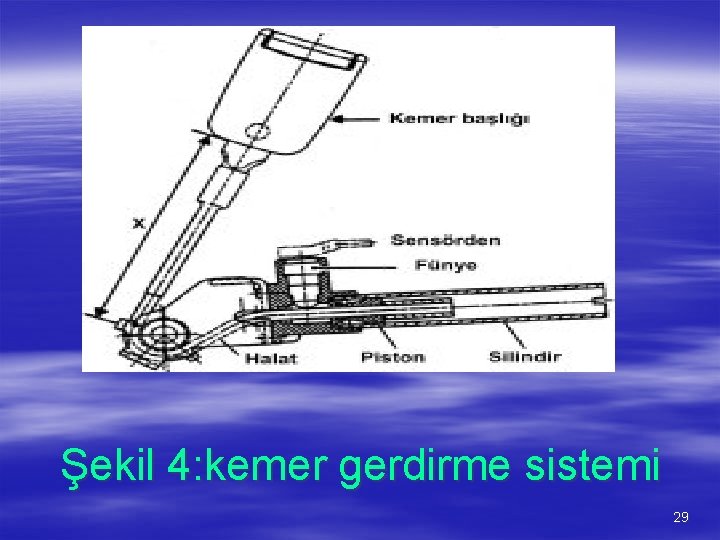 Kemer başlığı

x

Sensörden

Fünye

Halat

Piston

Silindir

Şekil 4:kemer gerdirme sistemi

29