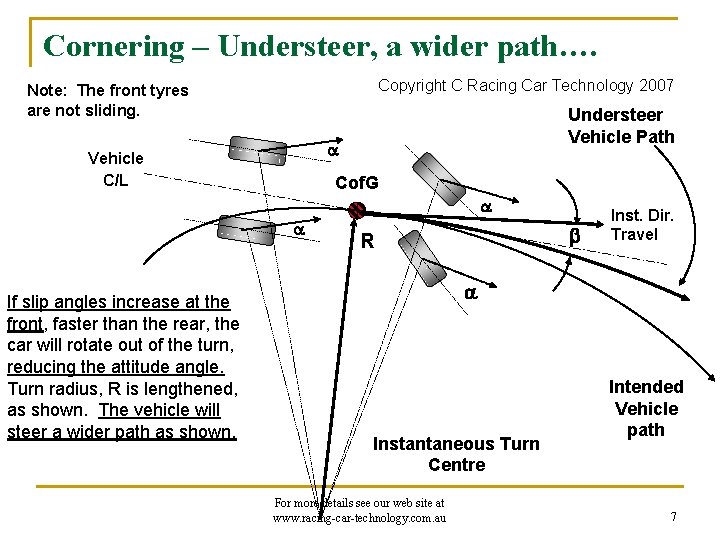 Cornering – Understeer, a wider path….

Note: The front tyres are not sliding.

Copyright C Racing Car Technology 2007

Understeer Vehicle Path

Vehicle C/L

$\alpha$

CofG

$\alpha$

$\alpha$

Inst. Dir. Travel

R

$\beta$

$\alpha$

If slip angles increase at the front, faster than the rear, the car will rotate out of the turn, reducing the attitude angle. Turn radius, R is lengthened, as shown. The vehicle will steer a wider path as shown.

Intended Vehicle path

Instantaneous Turn Centre

For more details see our web site at www.racing-car-technology.com.au

7