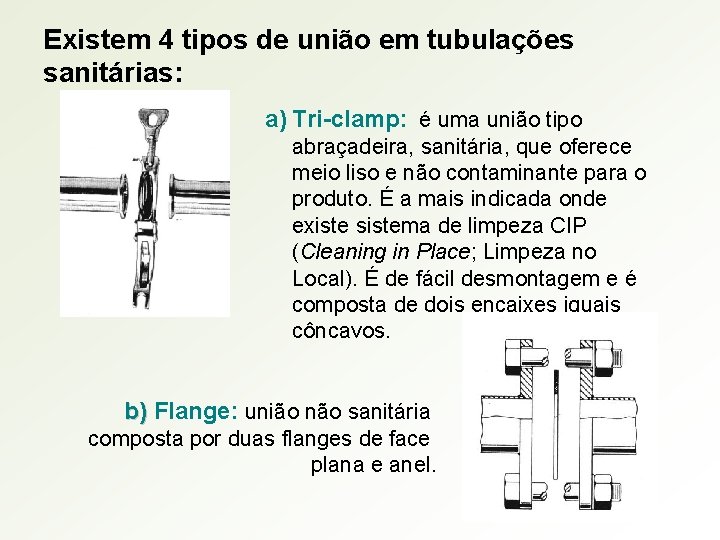 Existem 4 tipos de união em tubulações sanitárias:

a) Tri-clamp: é uma união tipo abraçadeira, sanitária, que oferece meio liso e não contaminante para o produto. É a mais indicada onde existe sistema de limpeza CIP (Cleaning in Place; Limpeza no Local). É de fácil desmontagem e é composta de dois encaixes iguais côncavos.

b) Flange: união não sanitária composta por duas flanges de face plana e anel.