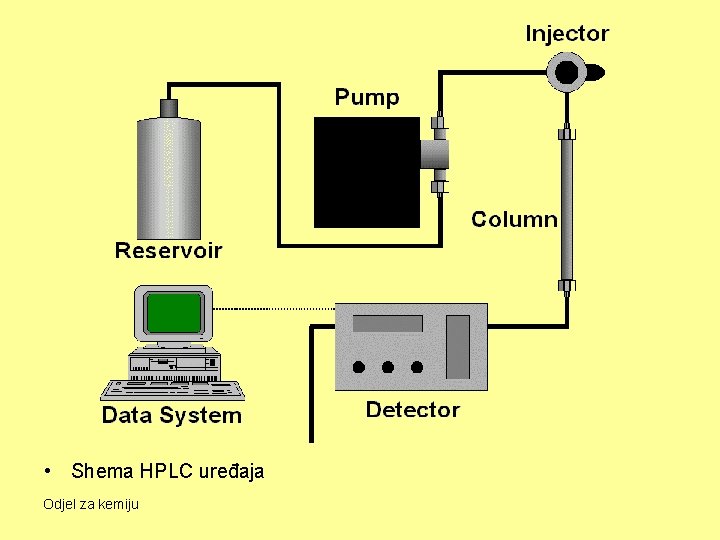 Injector

Pump

Column

Reservoir

Data System

Detector

• Shema HPLC uređaja

Odjel za kemiju