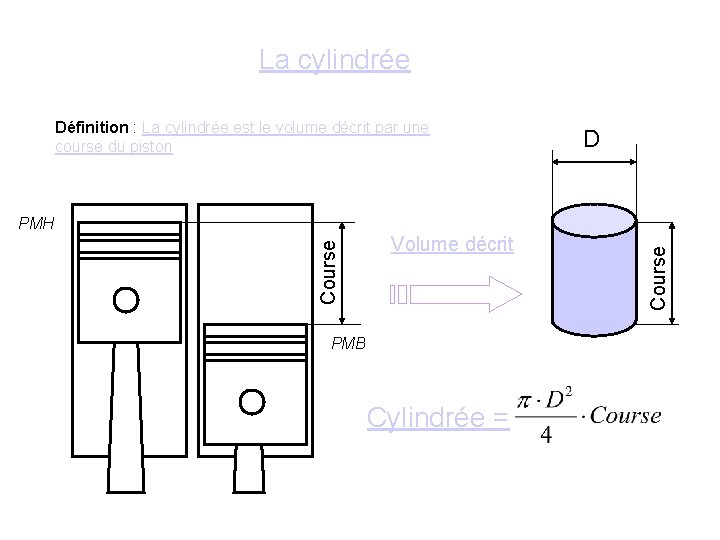 La cylindrée

Définition : La cylindrée est le volume décrit par une course du piston

PMH

Course

PMB

Volume décrit

D

Course

Cylindrée = $\frac{\pi \cdot D^2}{4} \cdot Course$