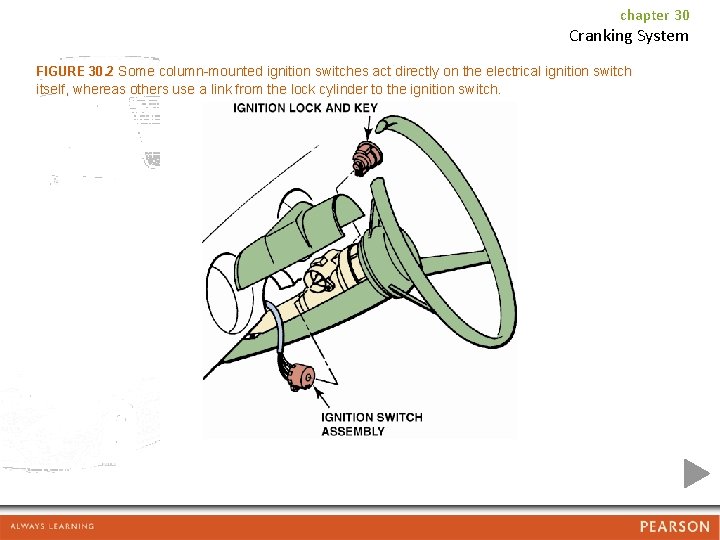 chapter 30
Cranking System

FIGURE 30.2 Some column-mounted ignition switches act directly on the electrical ignition switch itself, whereas others use a link from the lock cylinder to the ignition switch.

IGNITION LOCK AND KEY

IGNITION SWITCH ASSEMBLY

ALWAYS LEARNING

PEARSON