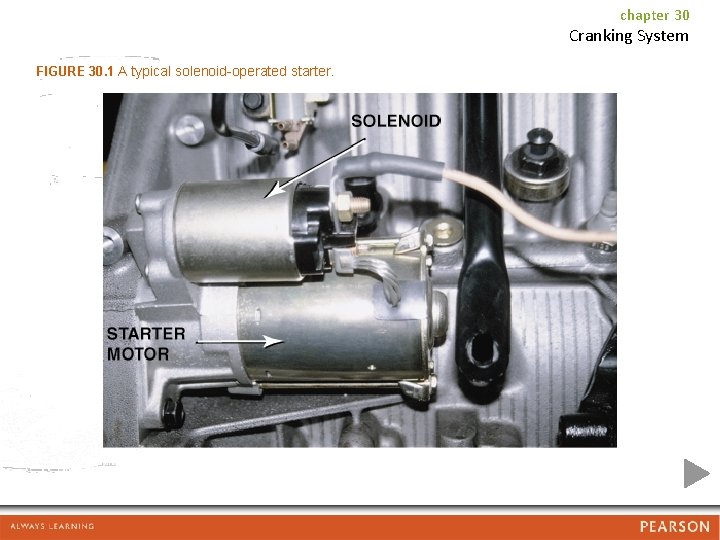 chapter 30
Cranking System

FIGURE 30.1 A typical solenoid-operated starter.

SOLENOID

STARTER MOTOR

ALWAYS LEARNING

PEARSON