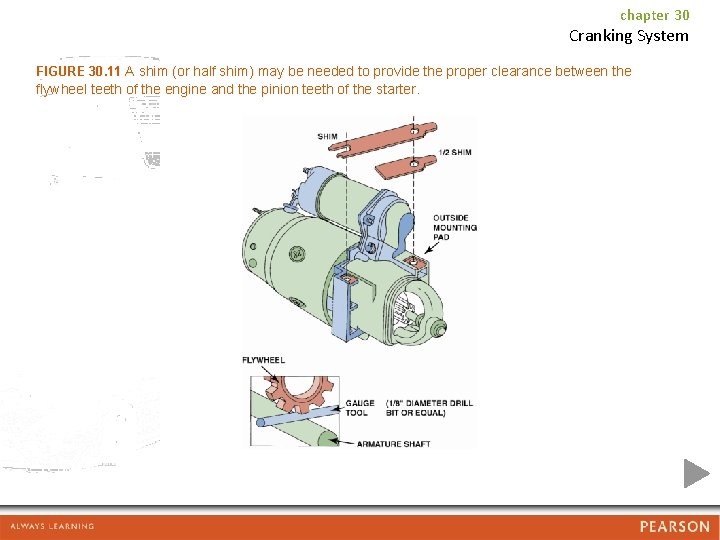 chapter 30
Cranking System

FIGURE 30.11 A shim (or half shim) may be needed to provide the proper clearance between the flywheel teeth of the engine and the pinion teeth of the starter.

SHIM
1/2 SHIM
OUTSIDE MOUNTING PAD
FLYWHEEL
GAUGE TOOL
(1/8" DIAMETER DRILL BIT OR EQUAL)
ARMATURE SHAFT

ALWAYS LEARNING
PEARSON