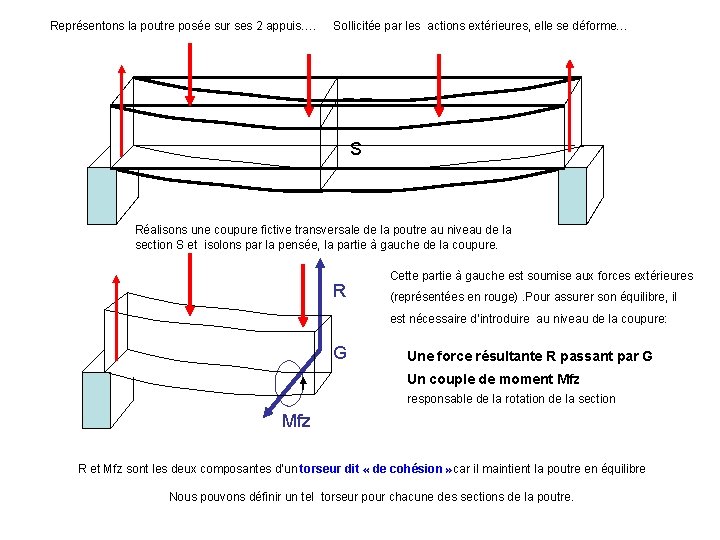 Représentons la poutre posée sur ses 2 appuis.... Sollicitée par les actions extérieures, elle se déforme...

S

Réalisons une coupure fictive transversale de la poutre au niveau de la section S et isolons par la pensée, la partie à gauche de la coupure.

R

G

Mfz

Cette partie à gauche est soumise aux forces extérieures (représentées en rouge) .Pour assurer son équilibre, il est nécessaire d'introduire au niveau de la coupure:

Une force résultante R passant par G
Un couple de moment Mfz
responsable de la rotation de la section

R et Mfz sont les deux composantes d'un torseur dit « de cohésion » car il maintient la poutre en équilibre

Nous pouvons définir un tel torseur pour chacune des sections de la poutre.