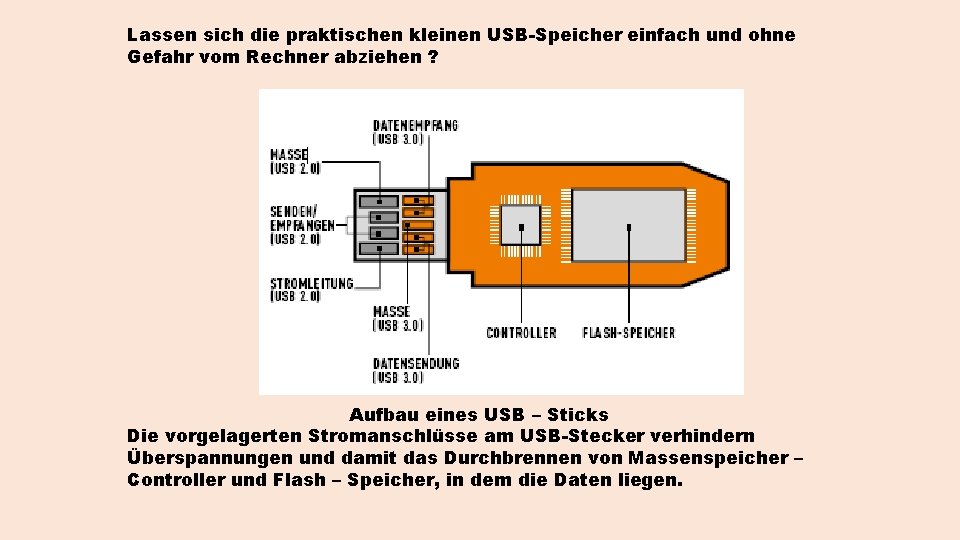 Lassen sich die praktischen kleinen USB-Speicher einfach und ohne Gefahr vom Rechner abziehen ?

DATENEMPFANG
(USB 3.0)

MASSE
(USB 2.0)

SENDEN/
EMPFANGEN
(USB 2.0)

STROMLEITUNG
(USB 2.0)

MASSE
(USB 3.0)

DATENSENDUNG
(USB 3.0)

CONTROLLER

FLASH-SPEICHER

Aufbau eines USB – Sticks
Die vorgelagerten Stromanschlüsse am USB-Stecker verhindern Überspannungen und damit das Durchbrennen von Massenspeicher – Controller und Flash – Speicher, in dem die Daten liegen.