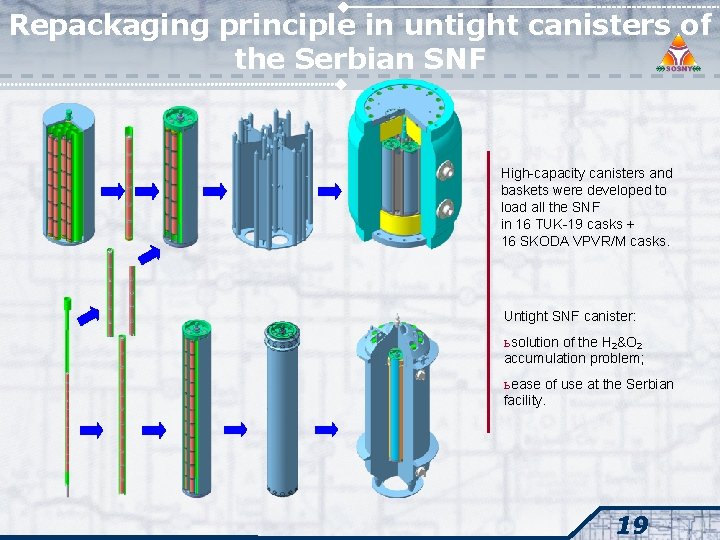 Repackaging principle in untight canisters of the Serbian SNF

SOSNY

High-capacity canisters and baskets were developed to load all the SNF in 16 TUK-19 casks + 16 SKODA VPVR/M casks.

Untight SNF canister:

ьsolution of the $H_2$&$O_2$ accumulation problem;

ьease of use at the Serbian facility.

19