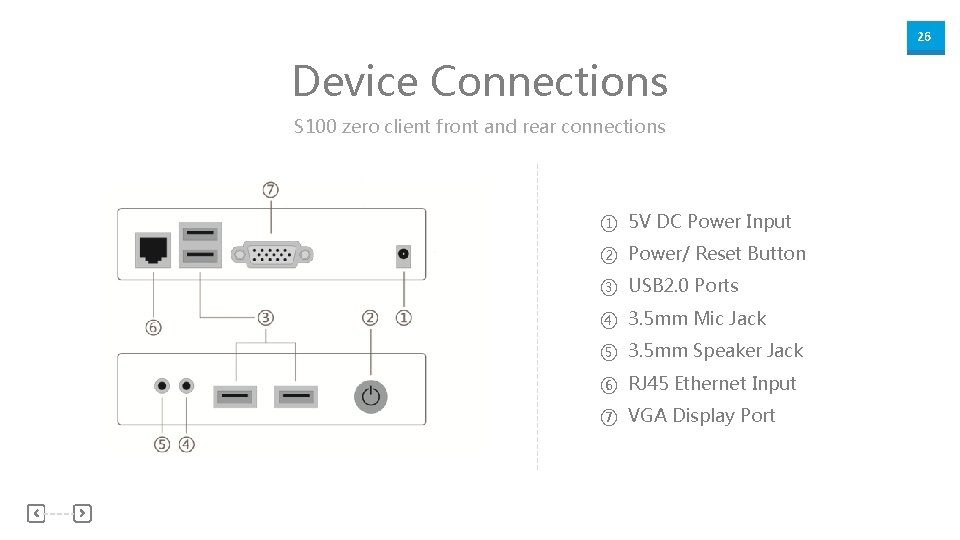 26

Device Connections

S100 zero client front and rear connections

⑦

⑥ ③ ② ①

⑤ ④

① 5V DC Power Input
② Power/ Reset Button
③ USB2.0 Ports
④ 3.5mm Mic Jack
⑤ 3.5mm Speaker Jack
⑥ RJ45 Ethernet Input
⑦ VGA Display Port