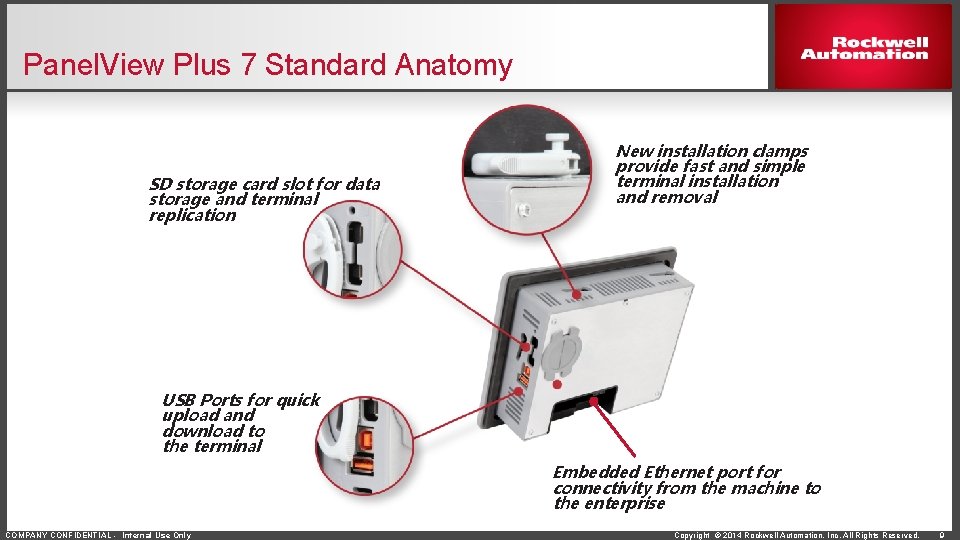 PanelView Plus 7 Standard Anatomy

Rockwell Automation

SD storage card slot for data storage and terminal replication

New installation clamps provide fast and simple terminal installation and removal

USB Ports for quick upload and download to the terminal

Embedded Ethernet port for connectivity from the machine to the enterprise

COMPANY CONFIDENTIAL - Internal Use Only

Copyright © 2014 Rockwell Automation, Inc. All Rights Reserved. 9