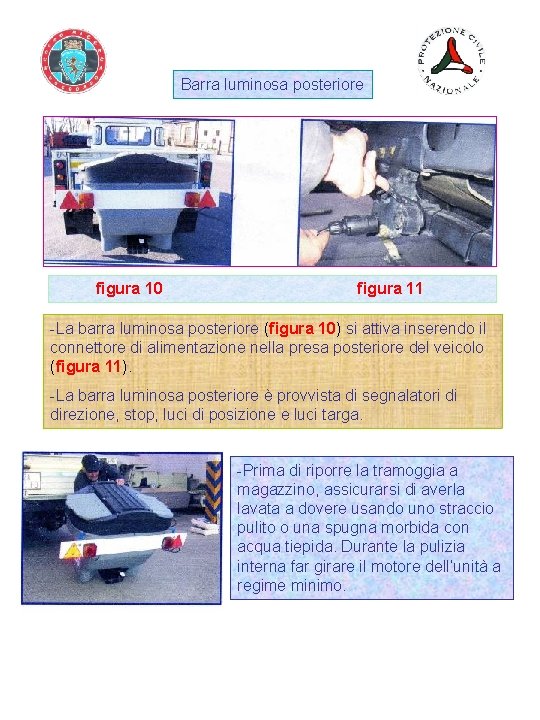 PROTEZIONE CIVILE NAZIONALE

Barra luminosa posteriore

figura 10

figura 11

-La barra luminosa posteriore (figura 10) si attiva inserendo il connettore di alimentazione nella presa posteriore del veicolo (figura 11).

-La barra luminosa posteriore è provvista di segnalatori di direzione, stop, luci di posizione e luci targa.

-Prima di riporre la tramoggia a magazzino, assicurarsi di averla lavata a dovere usando uno straccio pulito o una spugna morbida con acqua tiepida. Durante la pulizia interna far girare il motore dell'unità a regime minimo.