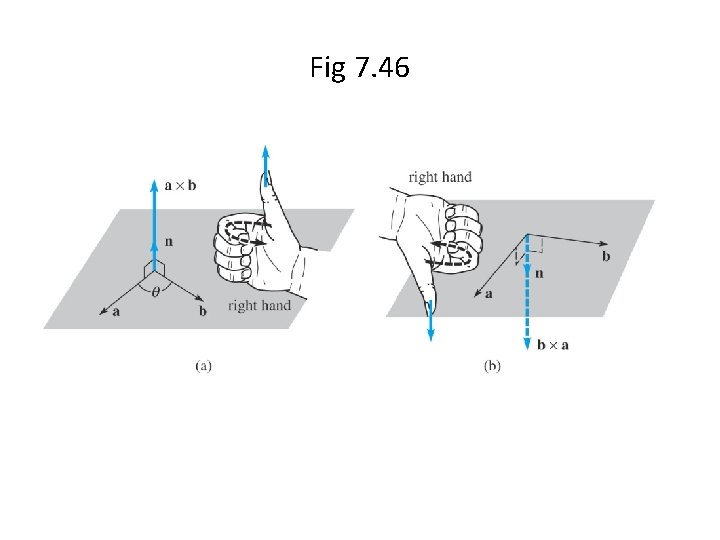 Fig 7.46

$\mathbf{a} \times \mathbf{b}$

$\mathbf{n}$

$\theta$

$\mathbf{a}$

$\mathbf{b}$

right hand

(a)

right hand

$\mathbf{b}$

$\mathbf{n}$

$\mathbf{a}$

$\mathbf{b} \times \mathbf{a}$

(b)