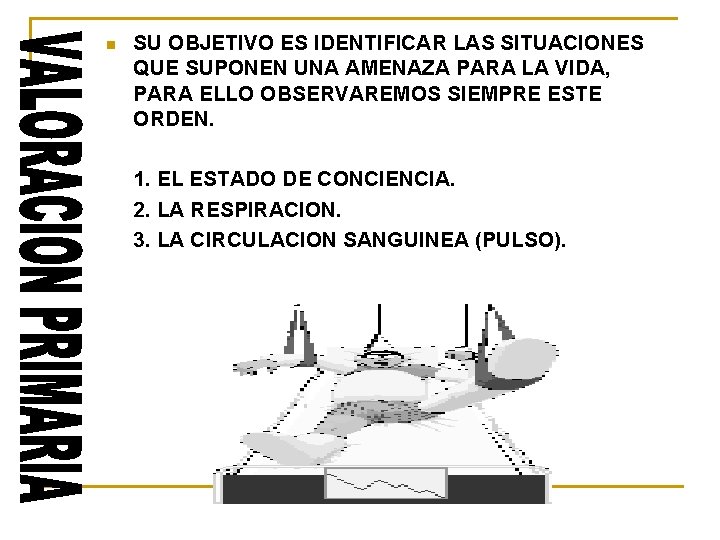 VALORACION PRIMARIA

SU OBJETIVO ES IDENTIFICAR LAS SITUACIONES QUE SUPONEN UNA AMENAZA PARA LA VIDA, PARA ELLO OBSERVAREMOS SIEMPRE ESTE ORDEN.

1. EL ESTADO DE CONCIENCIA.
2. LA RESPIRACION.
3. LA CIRCULACION SANGUINEA (PULSO).