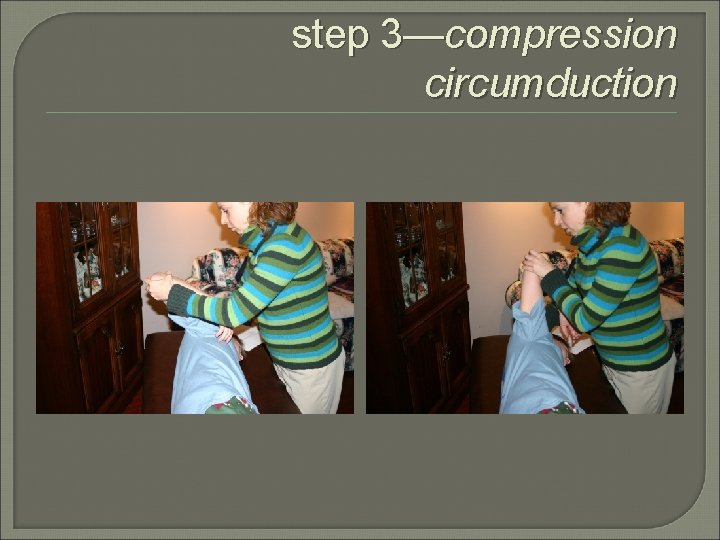 step 3—compression circumduction