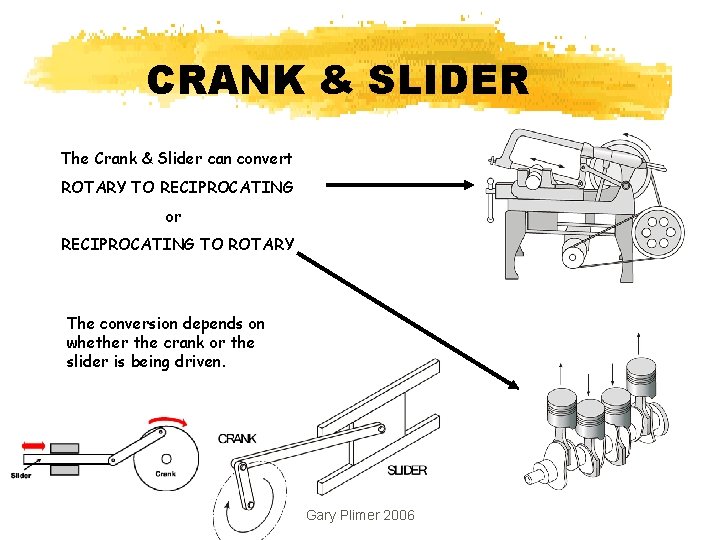 CRANK & SLIDER

The Crank & Slider can convert
ROTARY TO RECIPROCATING
or
RECIPROCATING TO ROTARY

The conversion depends on whether the crank or the slider is being driven.

Slider

Crank

CRANK

SLIDER

Gary Plimer 2006