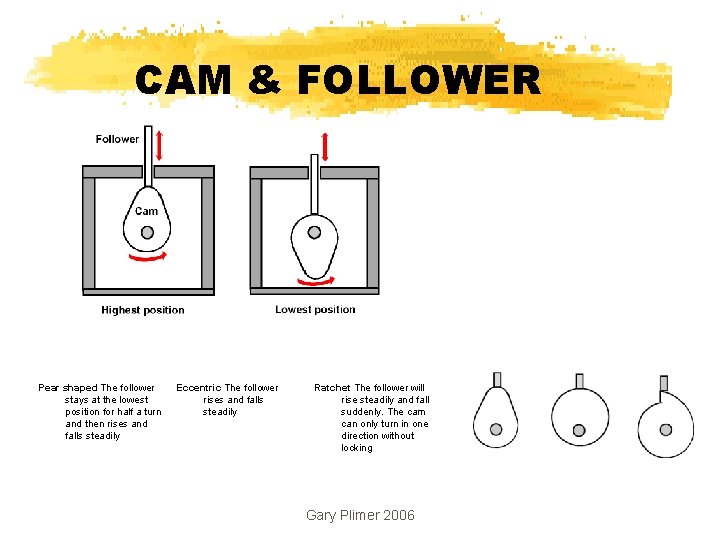 CAM & FOLLOWER

Follower

Cam

Highest position

Lowest position

Pear shaped The follower stays at the lowest position for half a turn and then rises and falls steadily

Eccentric The follower rises and falls steadily

Ratchet The follower will rise steadily and fall suddenly. The cam can only turn in one direction without locking

Gary Plimer 2006