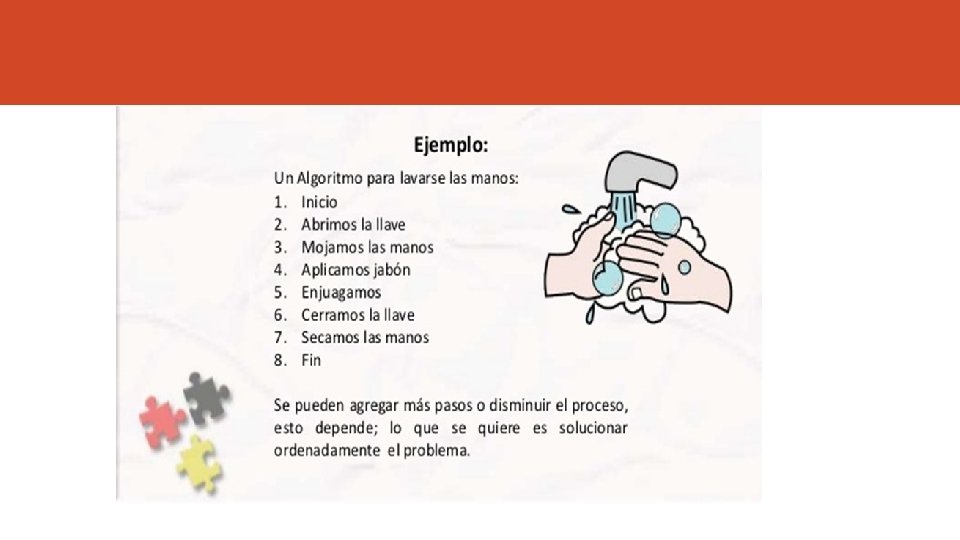 Ejemplo:

Un Algoritmo para lavarse las manos:
1. Inicio
2. Abrimos la llave
3. Mojamos las manos
4. Aplicamos jabón
5. Enjuagamos
6. Cerramos la llave
7. Secamos las manos
8. Fin

Se pueden agregar más pasos o disminuir el proceso, esto depende; lo que se quiere es solucionar ordenadamente el problema.