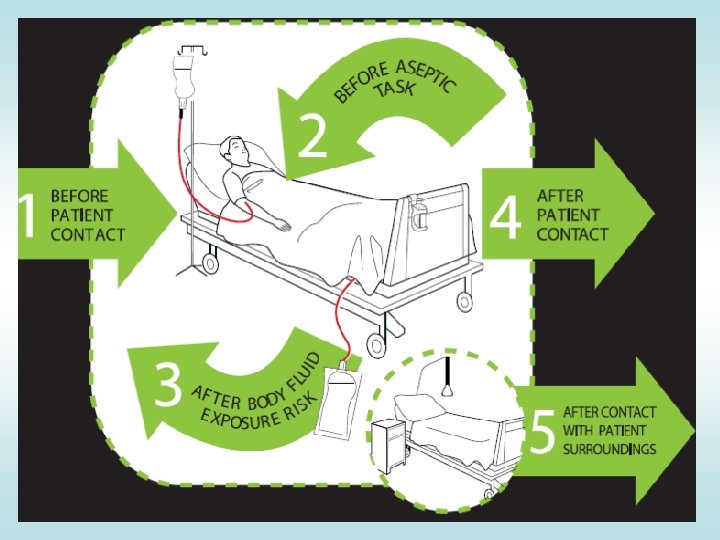 1 BEFORE PATIENT CONTACT

2 BEFORE ASEPTIC TASK

3 AFTER BODY FLUID EXPOSURE RISK

4 AFTER PATIENT CONTACT

5 AFTER CONTACT WITH PATIENT SURROUNDINGS