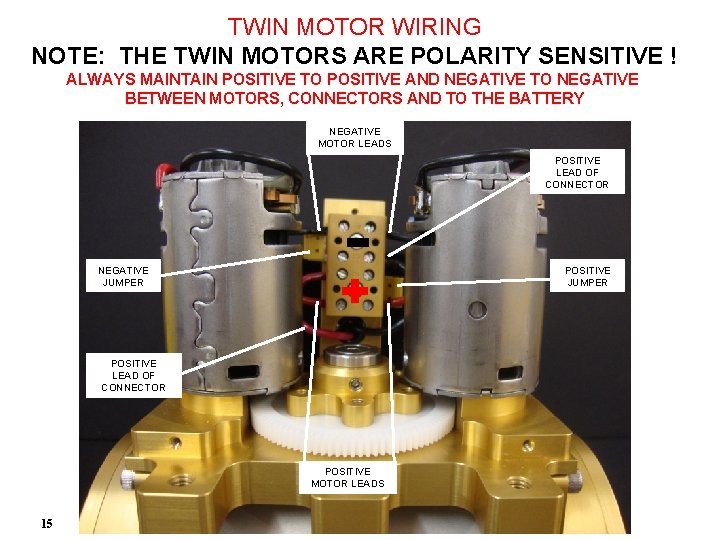 TWIN MOTOR WIRING

NOTE: THE TWIN MOTORS ARE POLARITY SENSITIVE !

ALWAYS MAINTAIN POSITIVE TO POSITIVE AND NEGATIVE TO NEGATIVE BETWEEN MOTORS, CONNECTORS AND TO THE BATTERY

NEGATIVE MOTOR LEADS

POSITIVE LEAD OF CONNECTOR

NEGATIVE JUMPER

POSITIVE JUMPER

POSITIVE LEAD OF CONNECTOR

POSITIVE MOTOR LEADS

15